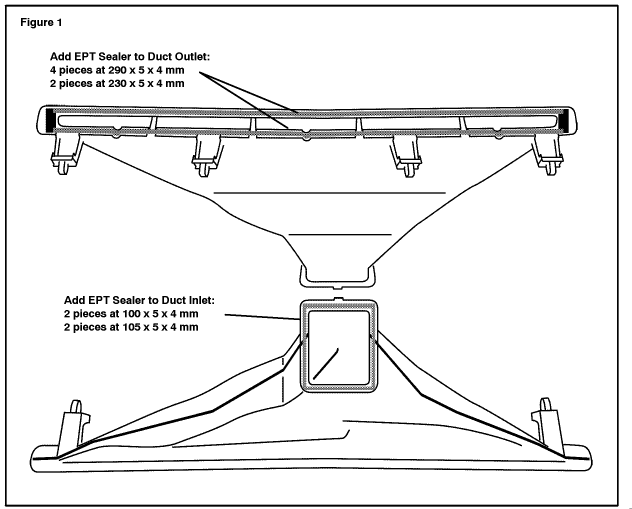 Figure 1

Add EPT Sealer to Duct Outlet:
4 pieces at 290 x 5 x 4 mm
2 pieces at 230 x 5 x 4 mm

Add EPT Sealer to Duct Inlet:
2 pieces at 100 x 5 x 4 mm
2 pieces at 105 x 5 x 4 mm